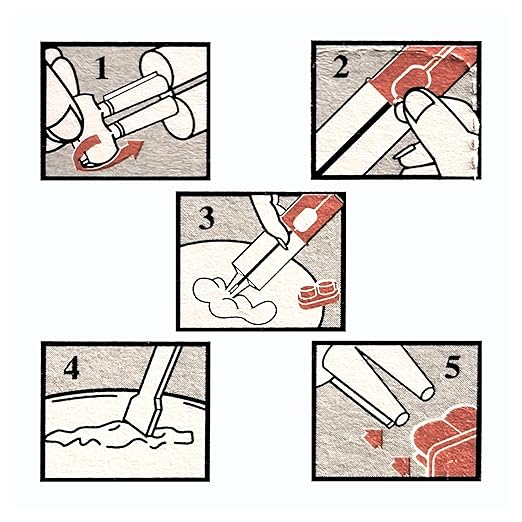 1

2

3

4

5