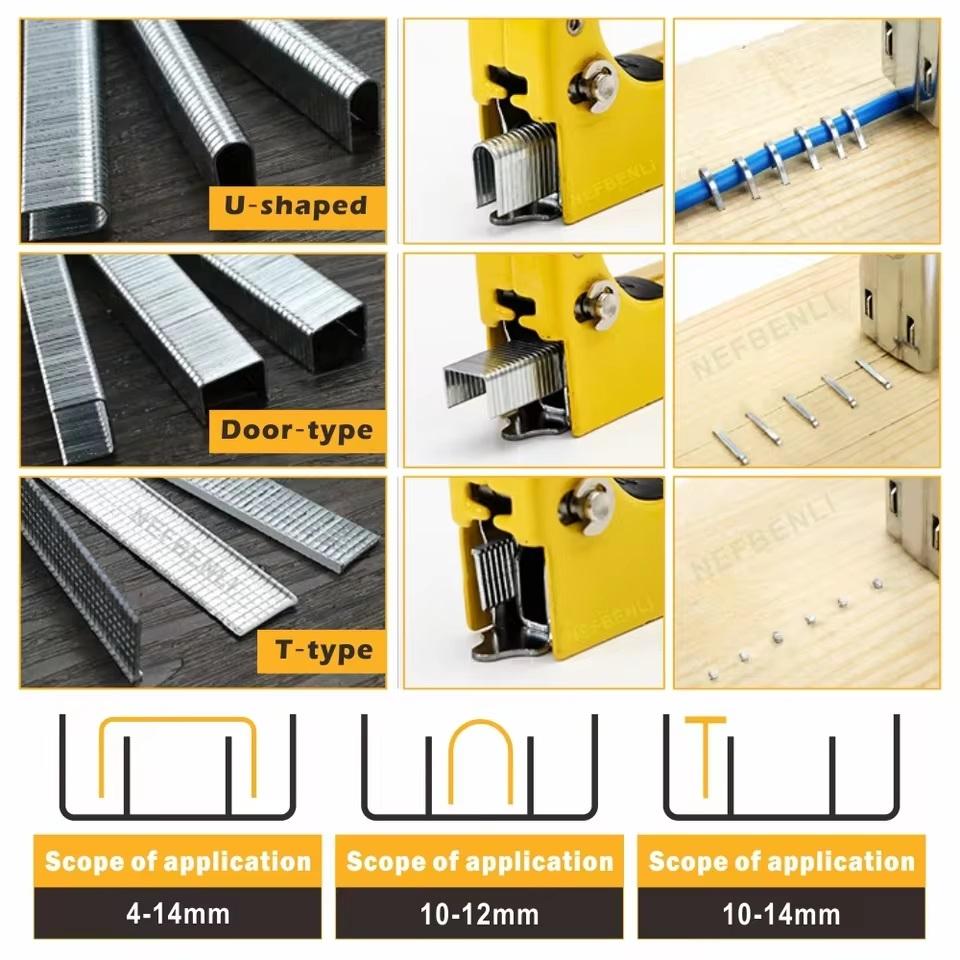 U-shaped

NEFBENLI

Door-type

NEFBENLI

NEFBENLI

T-type

NEFBENLI

NEFBENLI

Scope of application
4-14mm

Scope of application
10-12mm

Scope of application
10-14mm