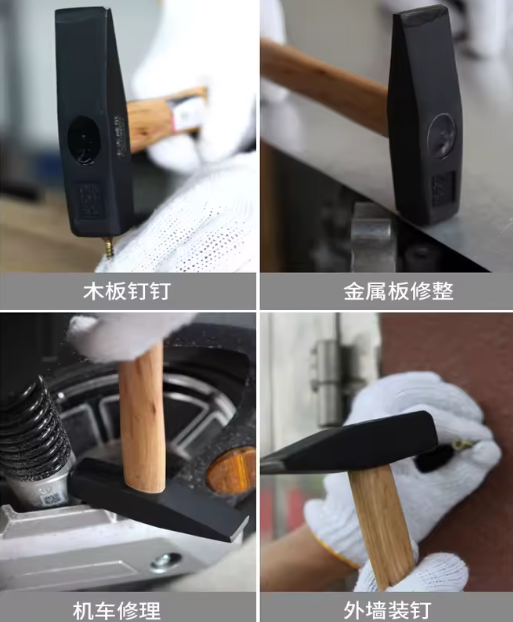 木板钉钉

金属板修整

机车修理

外墙装钉