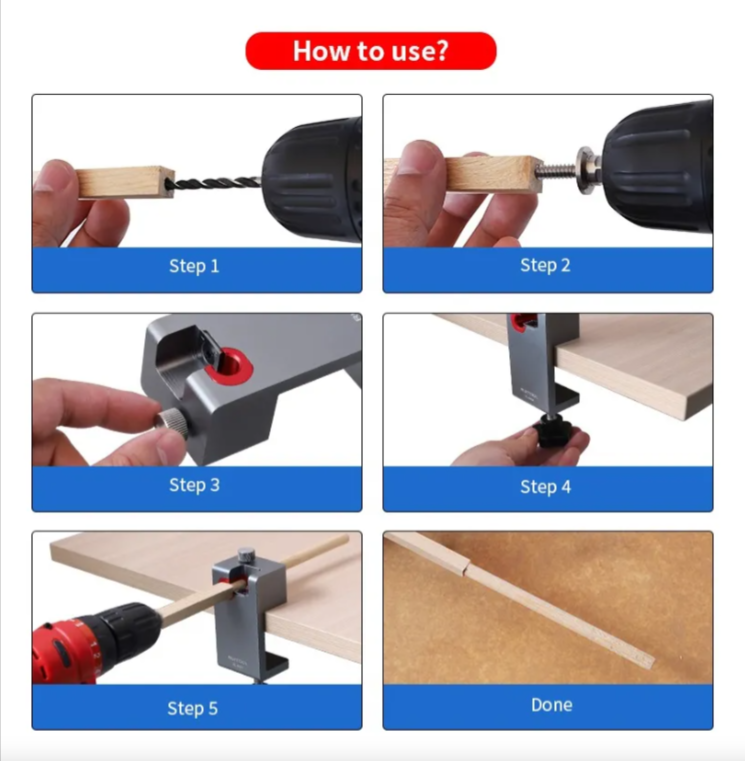 How to use?

Step 1

Step 2

Step 3

Step 4

Step 5

Done