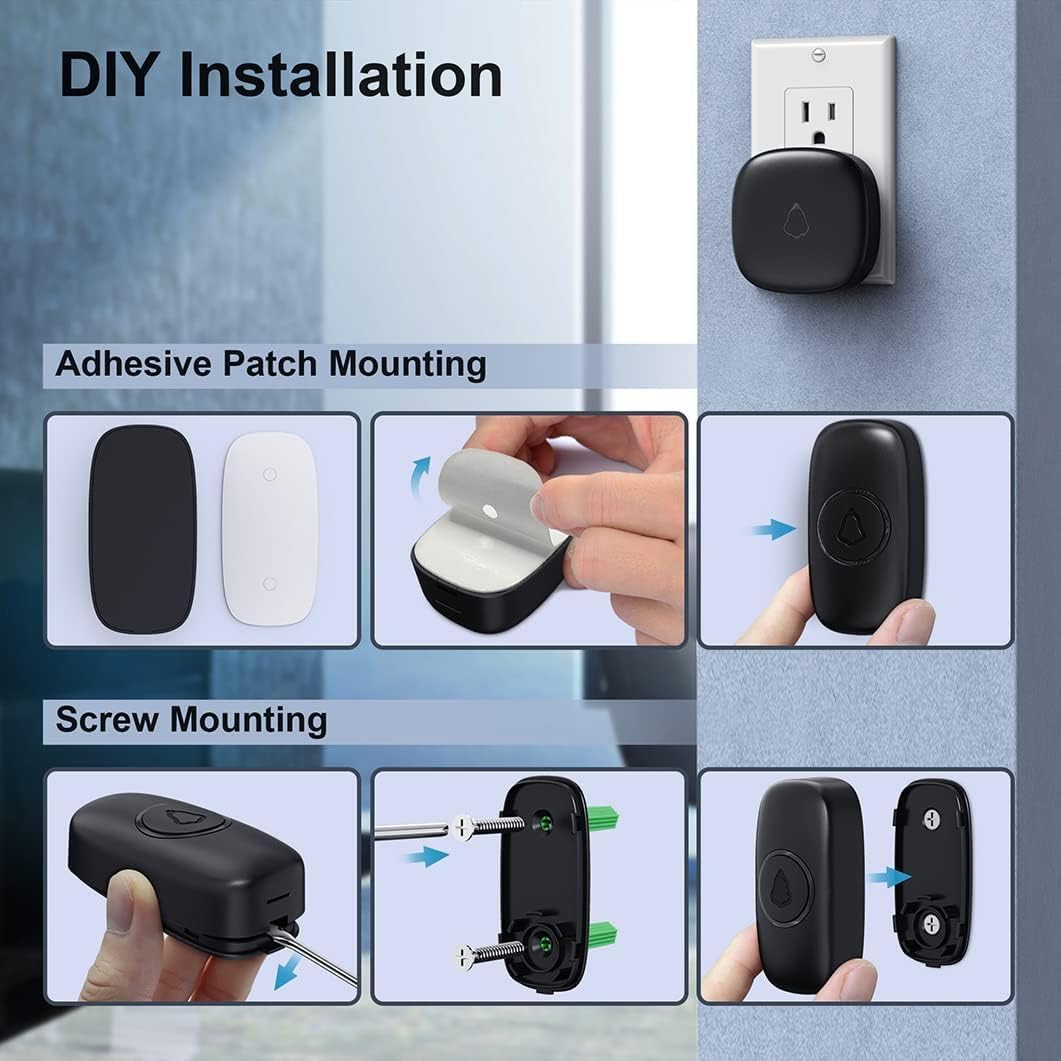 DIY Installation

Adhesive Patch Mounting

Screw Mounting