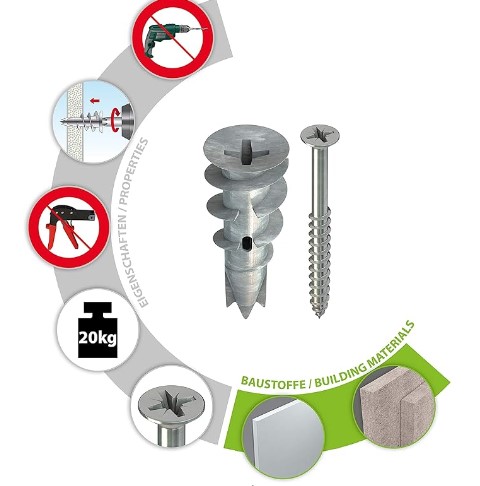 EIGENSCHAFTEN / PROPERTIES

20kg

BAUSTOFFE / BUILDING MATERIALS