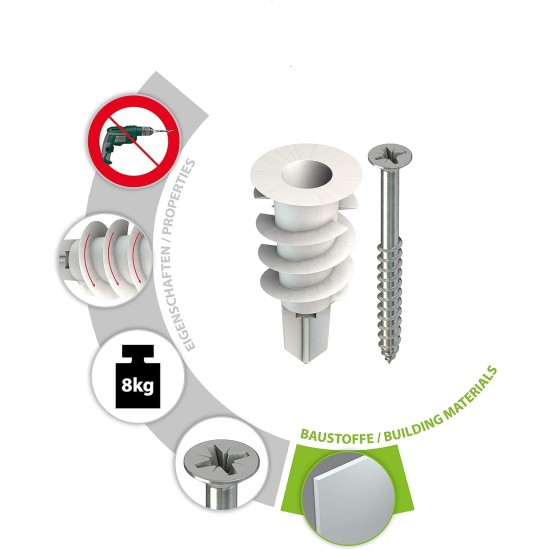 EIGENSCHAFTEN / PROPERTIES

8kg

BAUSTOFFE / BUILDING MATERIALS