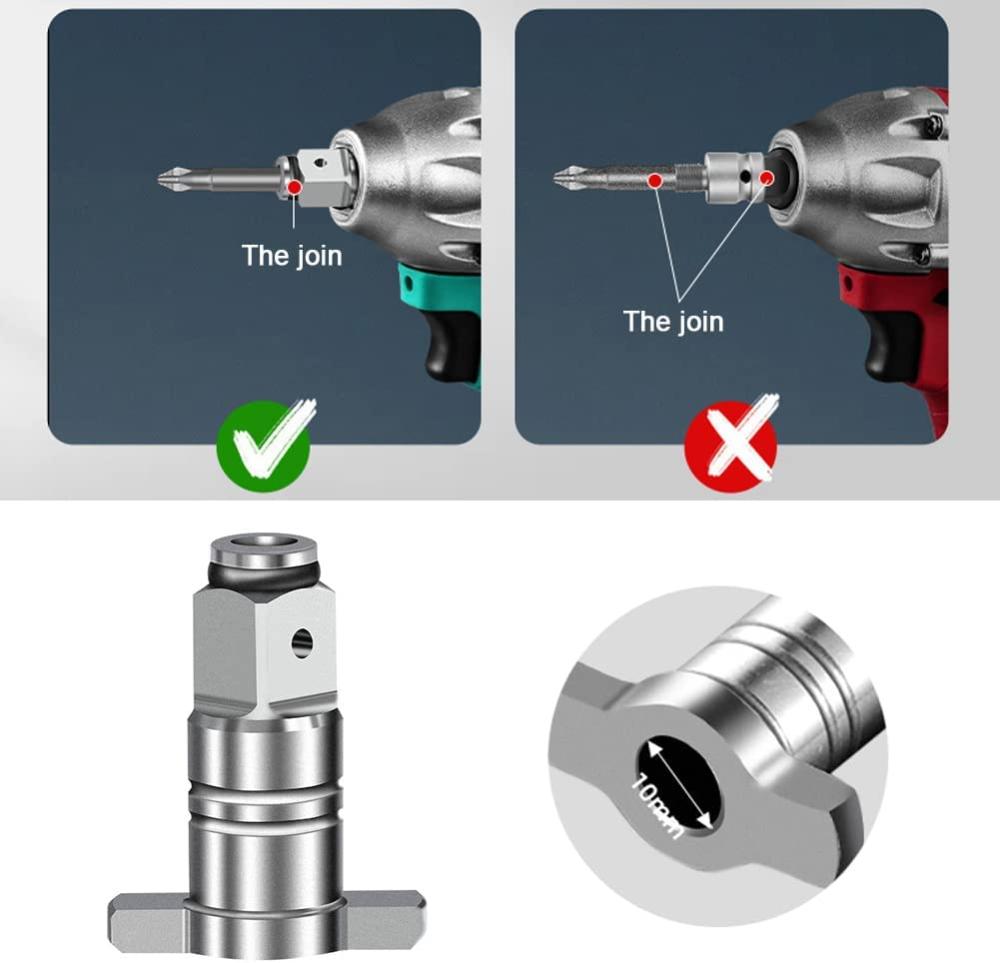 The join

The join

10mm