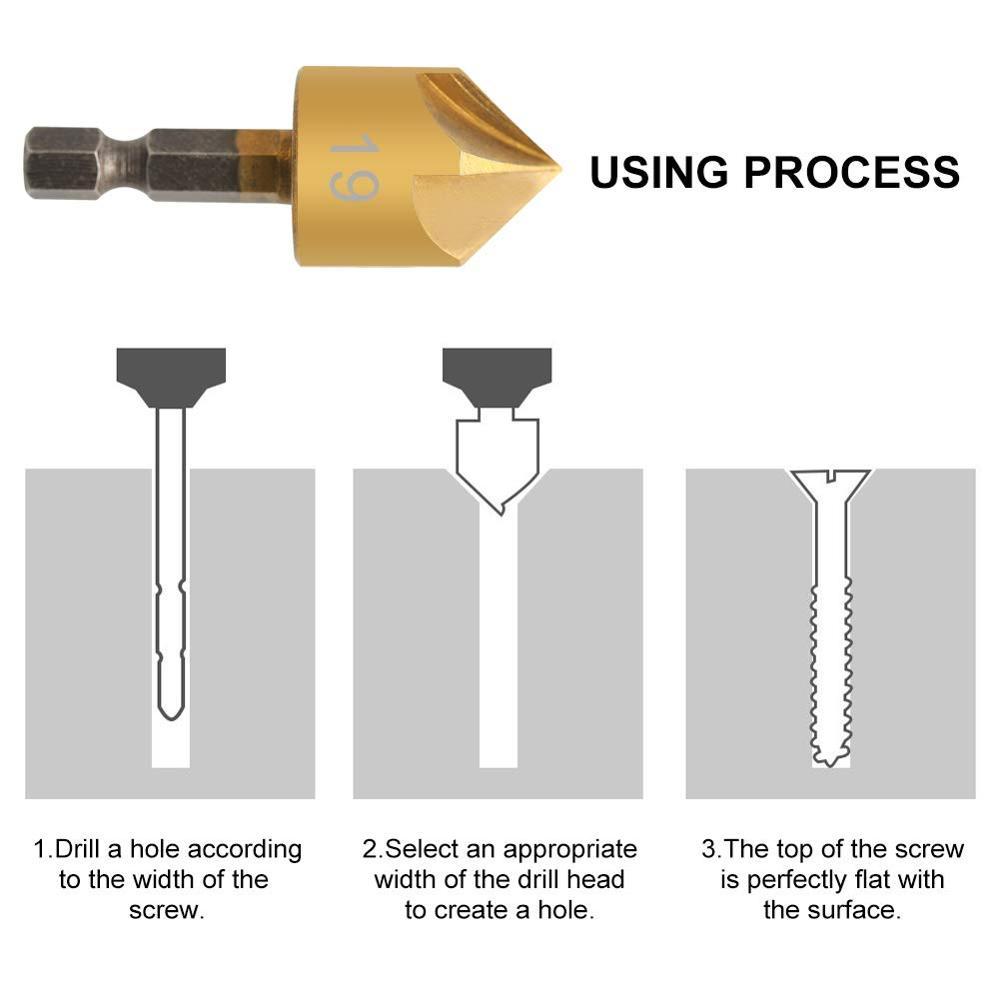 19

USING PROCESS

1.Drill a hole according to the width of the screw.

2.Select an appropriate width of the drill head to create a hole.

3.The top of the screw is perfectly flat with the surface.