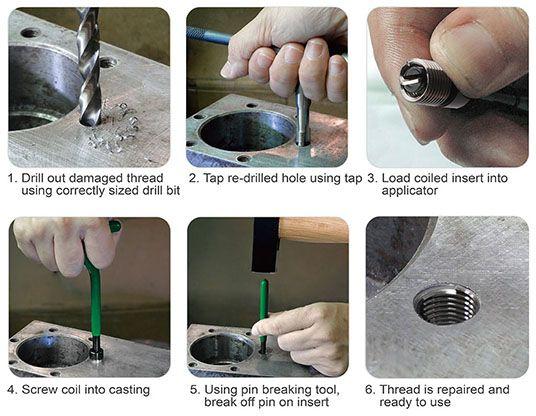 1. Drill out damaged thread using correctly sized drill bit

2. Tap re-drilled hole using tap

3. Load coiled insert into applicator

4. Screw coil into casting

5. Using pin breaking tool, break off pin on insert

6. Thread is repaired and ready to use